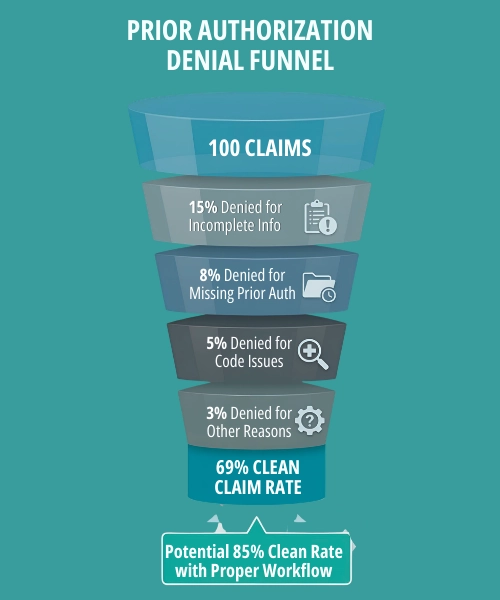 PRIOR AUTHORIZATION DENIAL FUNNEL

100 CLAIMS

15% Denied for Incomplete Info

8% Denied for Missing Prior Auth

5% Denied for Code Issues

3% Denied for Other Reasons

69% CLEAN CLAIM RATE

Potential 85% Clean Rate with Proper Workflow