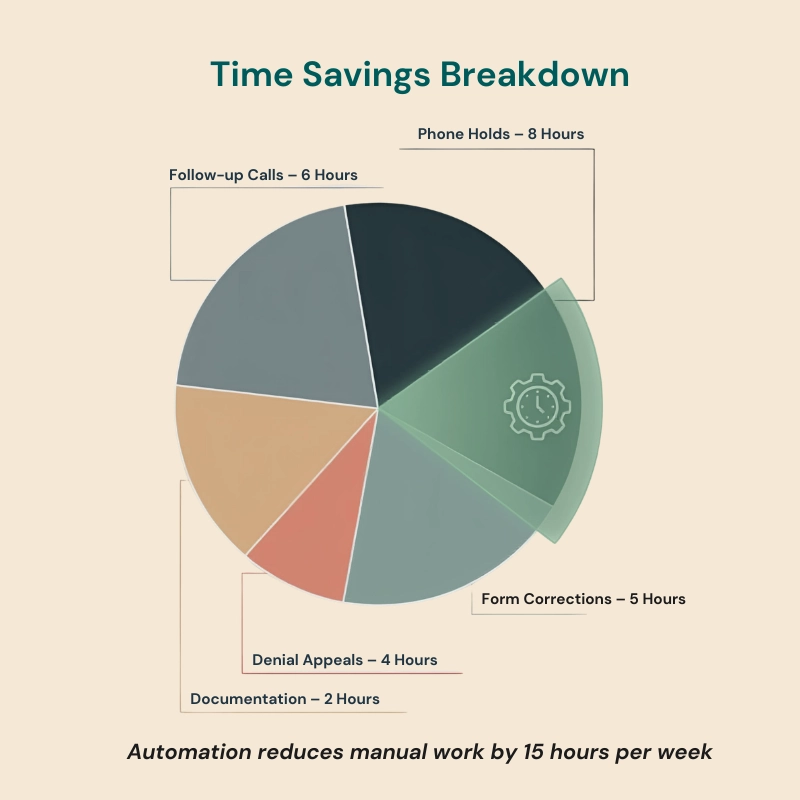 Time Savings Breakdown

Phone Holds – 8 Hours

Follow-up Calls – 6 Hours

Form Corrections – 5 Hours

Denial Appeals – 4 Hours

Documentation – 2 Hours

Automation reduces manual work by 15 hours per week